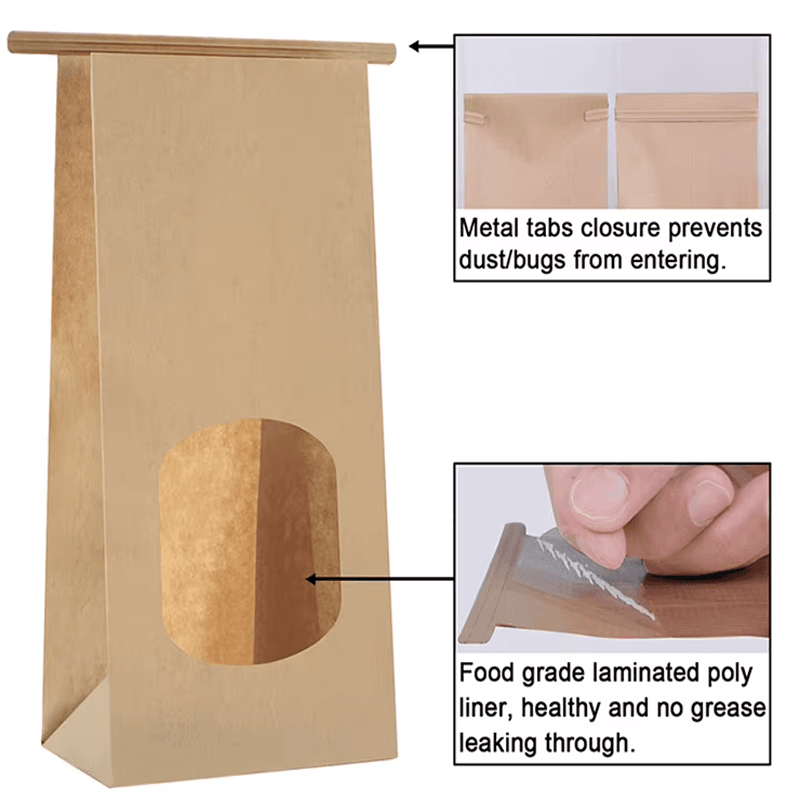 Metal tabs closure prevents dust/bugs from entering.

Food grade laminated poly liner, healthy and no grease leaking through.